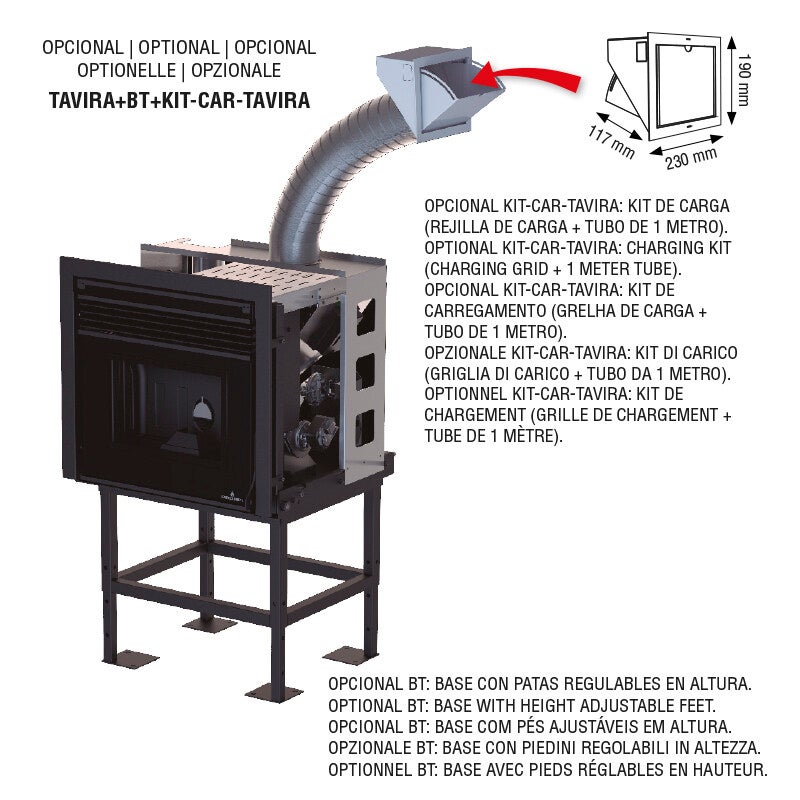 OPCIONAL | OPTIONAL | OPCIONAL
OPTIONELLE | OPZIONALE
TAVIRA+BT+KIT-CAR-TAVIRA

190 mm
117 mm
230 mm

OPCIONAL KIT-CAR-TAVIRA: KIT DE CARGA (REJILLA DE CARGA + TUBO DE 1 METRO).
OPTIONAL KIT-CAR-TAVIRA: CHARGING KIT (CHARGING GRID + 1 METER TUBE).
OPCIONAL KIT-CAR-TAVIRA: KIT DE CARREGAMENTO (GRELHA DE CARGA + TUBO DE 1 METRO).
OPZIONALE KIT-CAR-TAVIRA: KIT DI CARICO (GRIGLIA DI CARICO + TUBO DA 1 METRO).
OPTIONNEL KIT-CAR-TAVIRA: KIT DE CHARGEMENT (GRILLE DE CHARGEMENT + TUBE DE 1 MÈTRE).

OPCIONAL BT: BASE CON PATAS REGULABLES EN ALTURA.
OPTIONAL BT: BASE WITH HEIGHT ADJUSTABLE FEET.
OPCIONAL BT: BASE COM PÉS AJUSTÁVEIS EM ALTURA.
OPZIONALE BT: BASE CON PIEDINI REGOLABILI IN ALTEZZA.
OPTIONNEL BT: BASE AVEC PIEDS RÉGLABLES EN HAUTEUR.