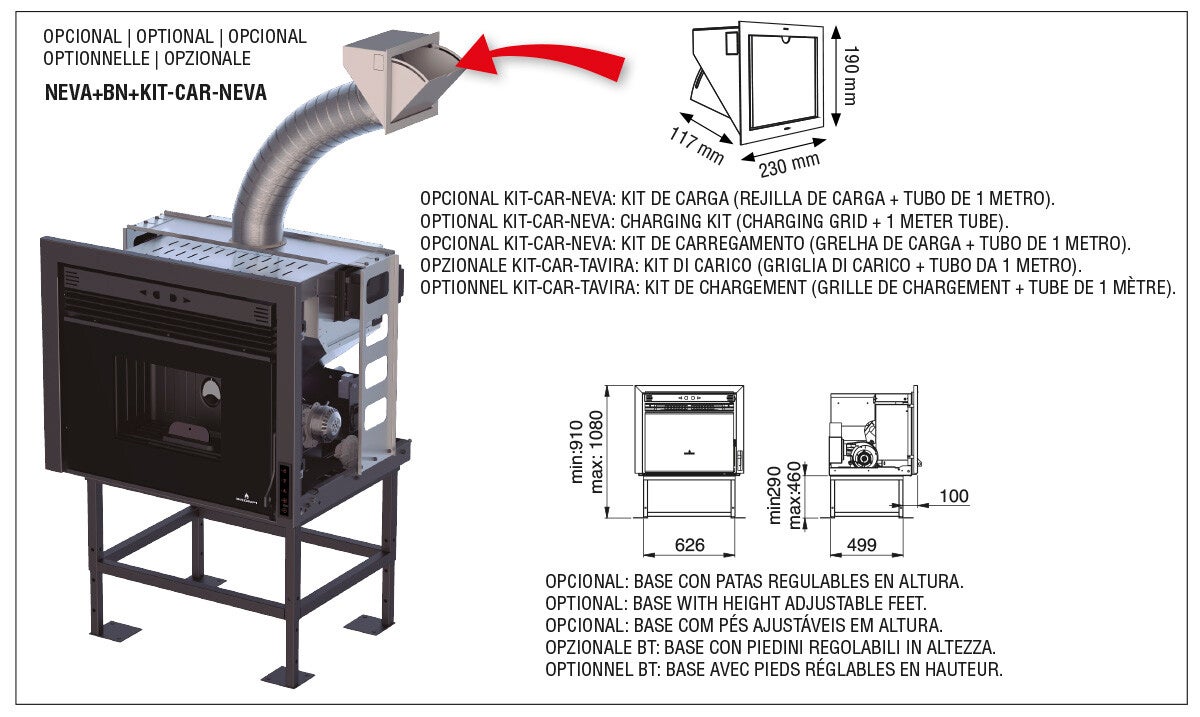 OPCIONAL | OPTIONAL | OPCIONAL
OPTIONNELLE | OPZIONALE

NEVA+BN+KIT-CAR-NEVA

190 mm
117 mm
230 mm

OPCIONAL KIT-CAR-NEVA: KIT DE CARGA (REJILLA DE CARGA + TUBO DE 1 METRO).
OPTIONAL KIT-CAR-NEVA: CHARGING KIT (CHARGING GRID + 1 METER TUBE).
OPCIONAL KIT-CAR-NEVA: KIT DE CARREGAMENTO (GRELHA DE CARGA + TUBO DE 1 METRO).
OPZIONALE KIT-CAR-TAVIRA: KIT DI CARICO (GRIGLIA DI CARICO + TUBO DA 1 METRO).
OPTIONNEL KIT-CAR-TAVIRA: KIT DE CHARGEMENT (GRILLE DE CHARGEMENT + TUBE DE 1 MÈTRE).

min:910
max: 1080
626
min290
max:460
100
499

OPCIONAL: BASE CON PATAS REGULABLES EN ALTURA.
OPTIONAL: BASE WITH HEIGHT ADJUSTABLE FEET.
OPCIONAL: BASE COM PÉS AJUSTÁVEIS EM ALTURA.
OPZIONALE BT: BASE CON PIEDINI REGOLABILI IN ALTEZZA.
OPTIONNEL BT: BASE AVEC PIEDS RÉGLABLES EN HAUTEUR.