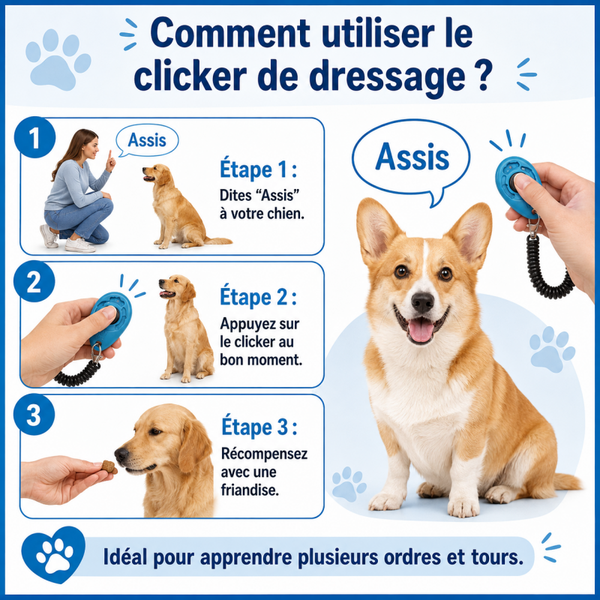 Comment utiliser le clicker de dressage ?

1

Assis

Étape 1 :

Dites "Assis" à votre chien.

2

Étape 2 :

Appuyez sur le clicker au bon moment.

3

Étape 3 :

Récompensez avec une friandise.

Assis

Idéal pour apprendre plusieurs ordres et tours.