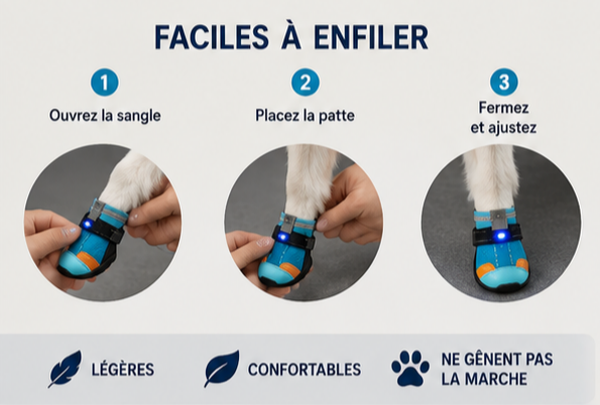 FACILES À ENFILER

1
Ouvrez la sangle

2
Placez la patte

3
Fermez
et ajustez

LÉGÈRES

CONFORTABLES

NE GÊNENT PAS
LA MARCHE