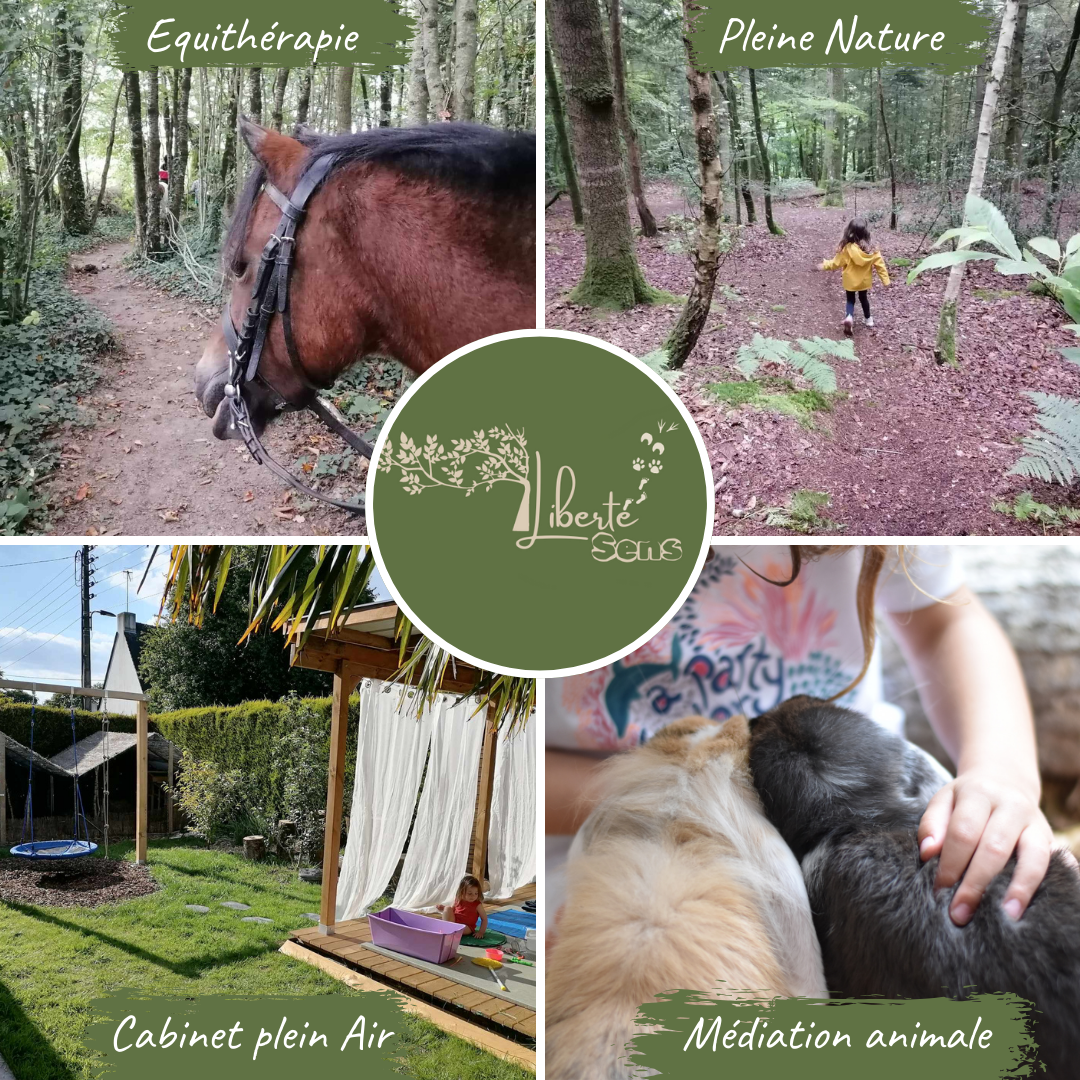 Equithérapie

Pleine Nature

Liberté Sens

a party

Cabinet plein Air

Médiation animale