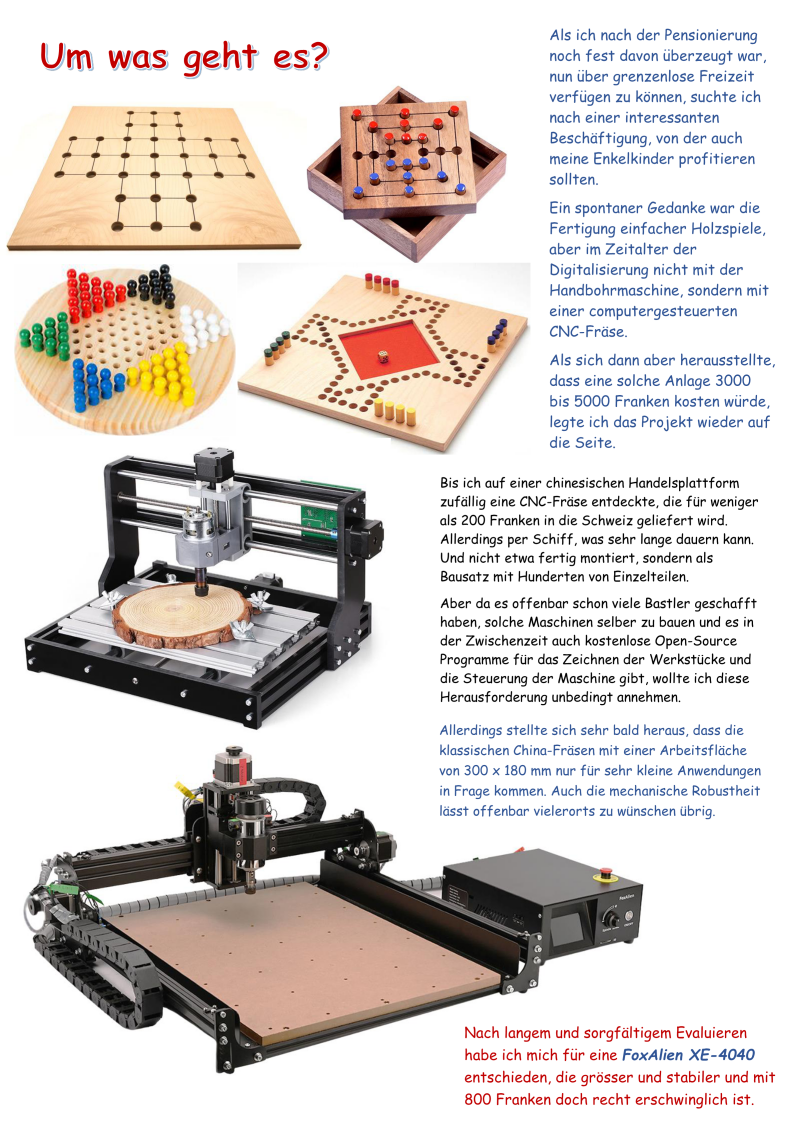 Um was geht es?

Als ich nach der Pensionierung noch fest davon überzeugt war, nun über grenzenlose Freizeit verfügen zu können, suchte ich nach einer interessanten Beschäftigung, von der auch meine Enkelkinder profitieren sollten.

Ein spontaner Gedanke war die Fertigung einfacher Holzspiele, aber im Zeitalter der Digitalisierung nicht mit der Handbohrmaschine, sondern mit einer computergesteuerten CNC-Fräse.

Als sich dann aber herausstellte, dass eine solche Anlage 3000 bis 5000 Franken kosten würde, legte ich das Projekt wieder auf die Seite.

Bis ich auf einer chinesischen Handelsplattform zufällig eine CNC-Fräse entdeckte, die für weniger als 200 Franken in die Schweiz geliefert wird. Allerdings per Schiff, was sehr lange dauern kann. Und nicht etwa fertig montiert, sondern als Bausatz mit Hunderten von Einzelteilen.

Aber da es offenbar schon viele Bastler geschafft haben, solche Maschinen selber zu bauen und es in der Zwischenzeit auch kostenlose Open-Source Programme für das Zeichnen der Werkstücke und die Steuerung der Maschine gibt, wollte ich diese Herausforderung unbedingt annehmen.

Allerdings stellte sich sehr bald heraus, dass die klassischen China-Fräsen mit einer Arbeitsfläche von 300 x 180 mm nur für sehr kleine Anwendungen in Frage kommen. Auch die mechanische Robustheit lässt offenbar vielerorts zu wünschen übrig.

FoxAlien

Nach langem und sorgfältigem Evaluieren habe ich mich für eine FoxAlien XE-4040 entschieden, die grösser und stabiler und mit 800 Franken doch recht erschwinglich ist.