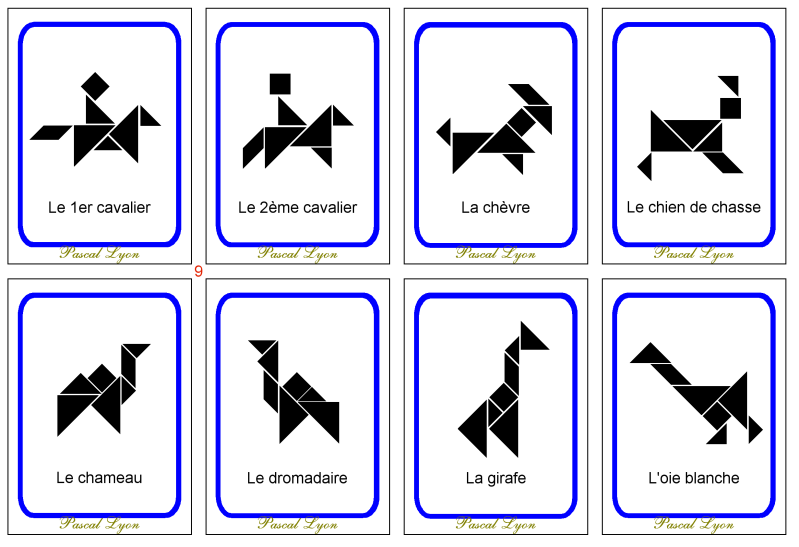 Le 1er cavalier
Pascal Lyon

Le 2ème cavalier
Pascal Lyon

La chèvre
Pascal Lyon

Le chien de chasse
Pascal Lyon

9

Le chameau
Pascal Lyon

Le dromadaire
Pascal Lyon

La girafe
Pascal Lyon

L'oie blanche
Pascal Lyon