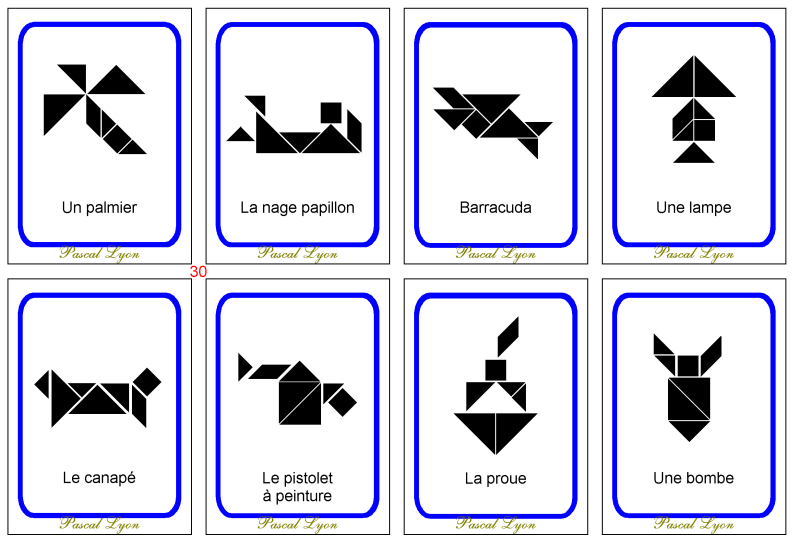 Un palmier

Pascal Lyon

La nage papillon

Pascal Lyon

Barracuda

Pascal Lyon

Une lampe

Pascal Lyon

30

Le canapé

Pascal Lyon

Le pistolet
à peinture

Pascal Lyon

La proue

Pascal Lyon

Une bombe

Pascal Lyon