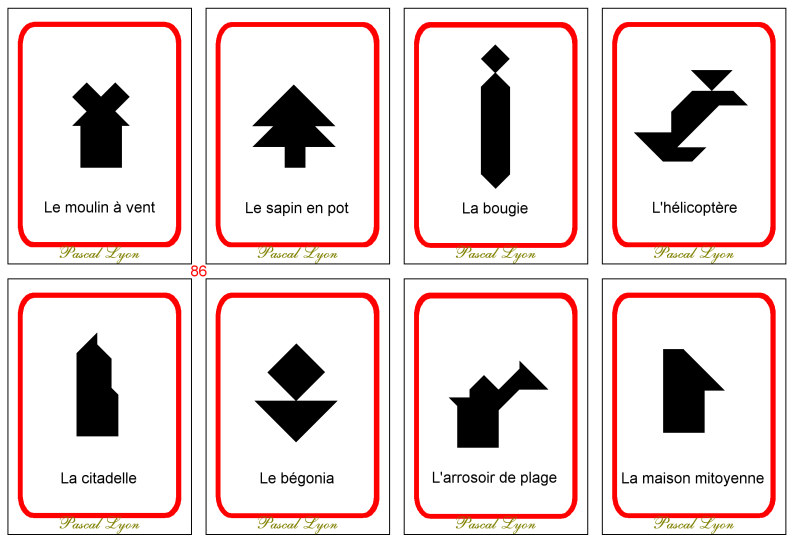 Le moulin à vent
Pascal Lyon

Le sapin en pot
Pascal Lyon

La bougie
Pascal Lyon

L'hélicoptère
Pascal Lyon

86

La citadelle
Pascal Lyon

Le bégonia
Pascal Lyon

L'arrosoir de plage
Pascal Lyon

La maison mitoyenne
Pascal Lyon