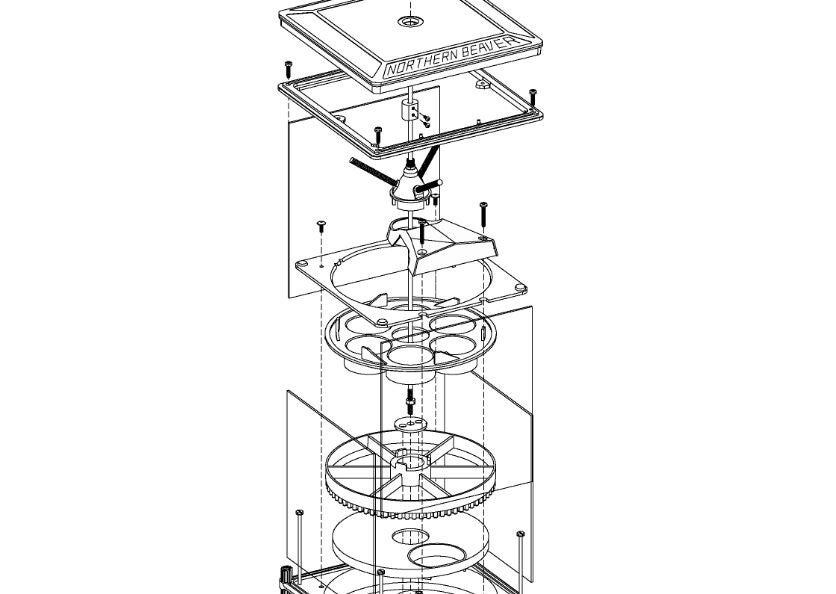 NORTHERN BEAVER