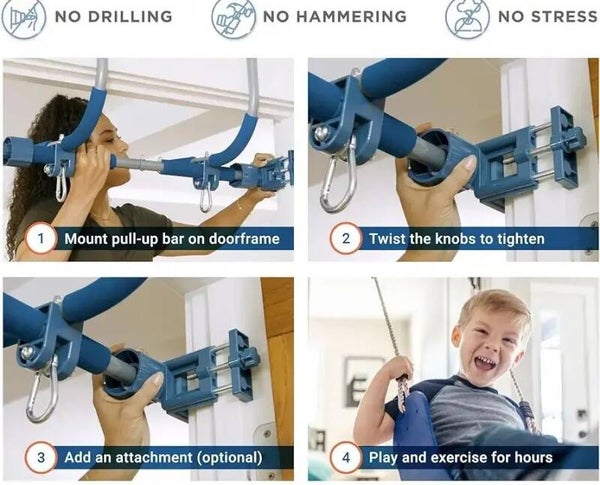 NO DRILLING NO HAMMERING NO STRESS

1 Mount pull-up bar on doorframe

2 Twist the knobs to tighten

3 Add an attachment (optional)

4 Play and exercise for hours