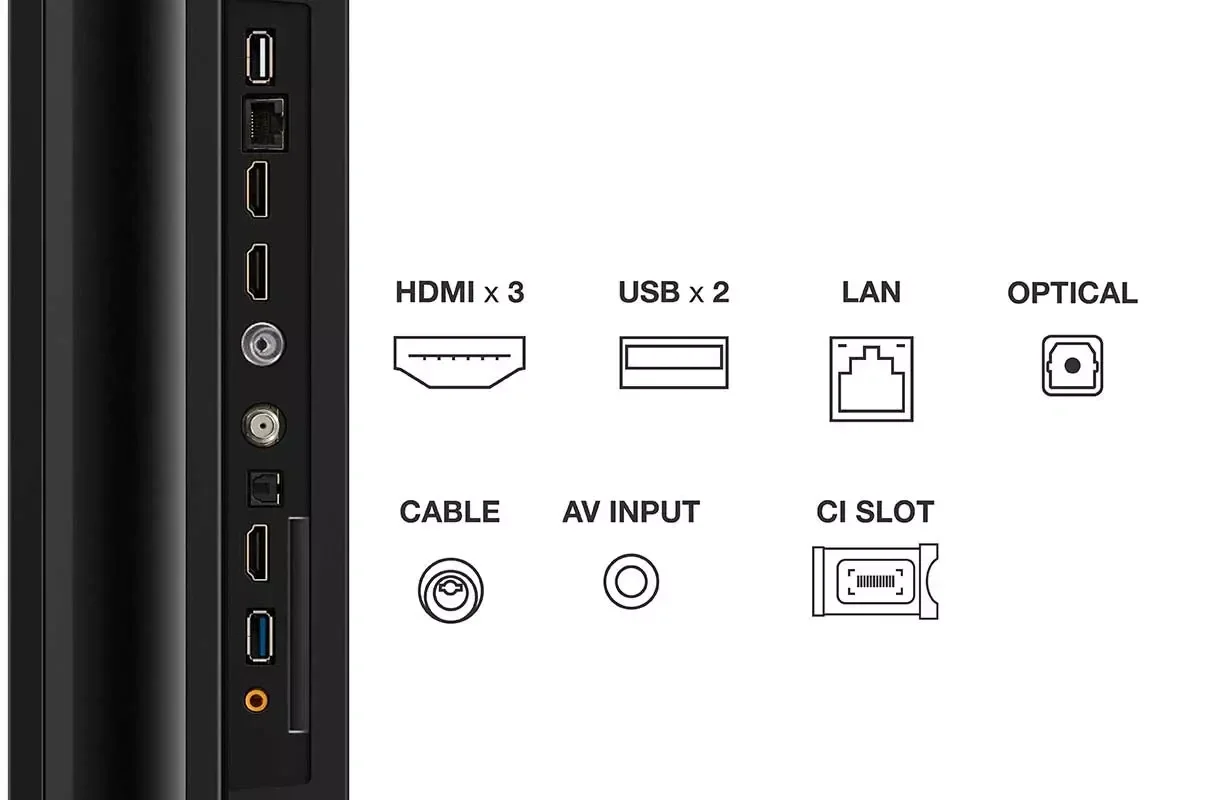 HDMI x 3

USB x 2

LAN

OPTICAL

CABLE

AV INPUT

CI SLOT