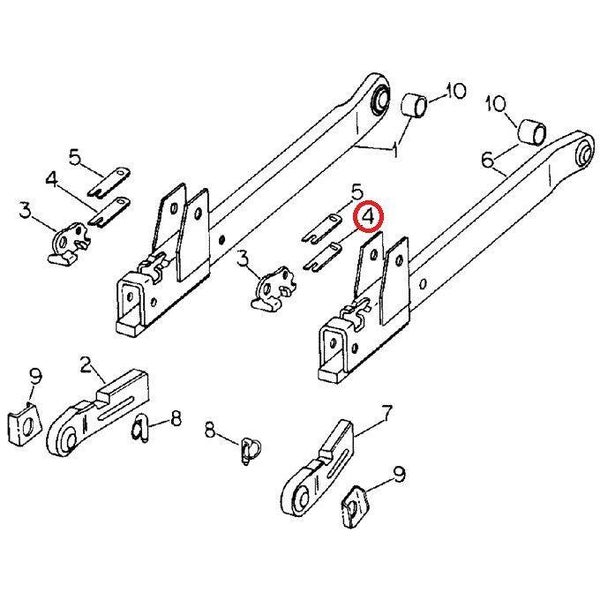 10
10
1
6
5
4
3
5
4
3
9
2
8
8
7
9