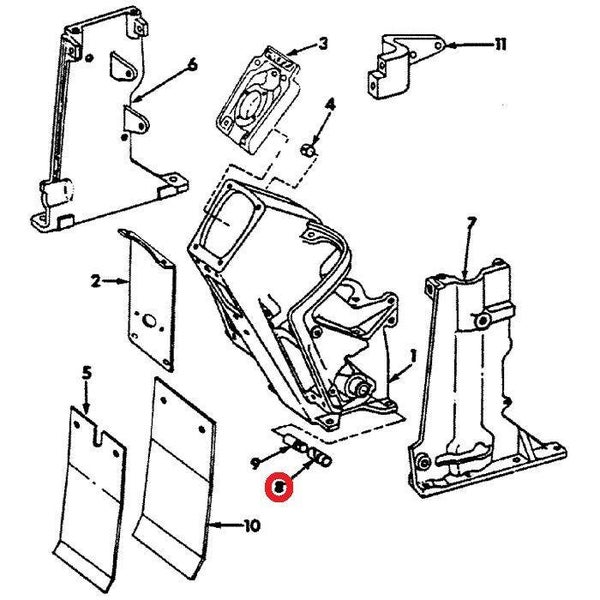 3
11
6
4
7
2
1
5
9
8
10