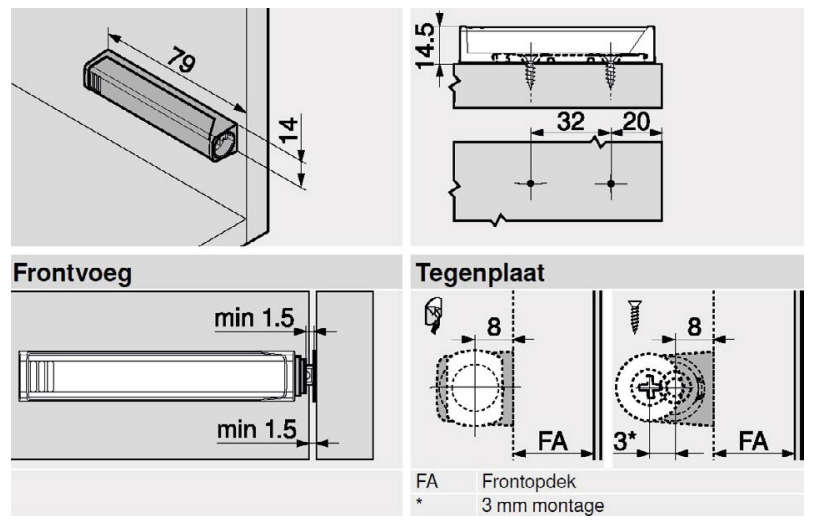 79

14

14.5

32

20

Frontvoeg

min 1.5

min 1.5

Tegenplaat

8

FA

8

3*

FA

| FA | Frontopdek |
|---|---|
| * | 3 mm montage |