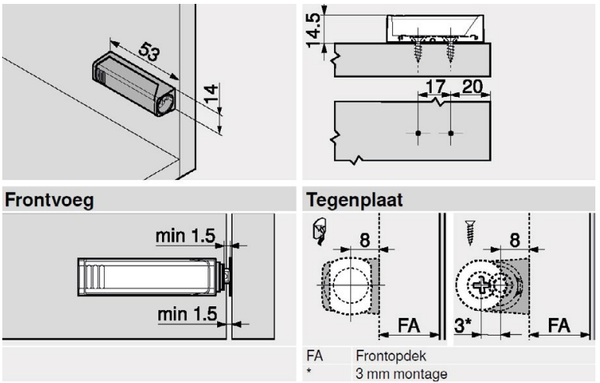 53

14

14.5

17

20

Frontvoeg

min 1.5

min 1.5

Tegenplaat

8

FA

8

3*

FA

| FA | Frontopdek |
|---|---|
| * | 3 mm montage |