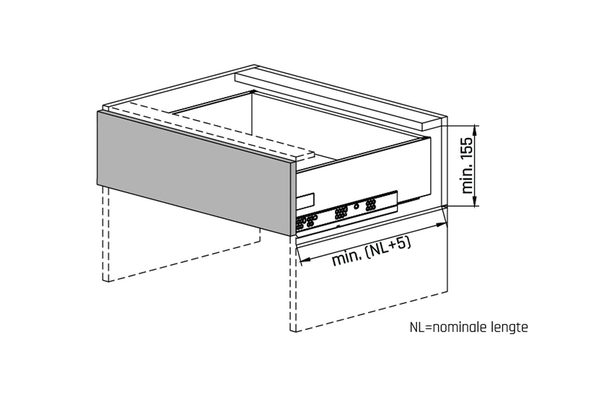 min. 155

min. (NL+5)

NL=nominale lengte