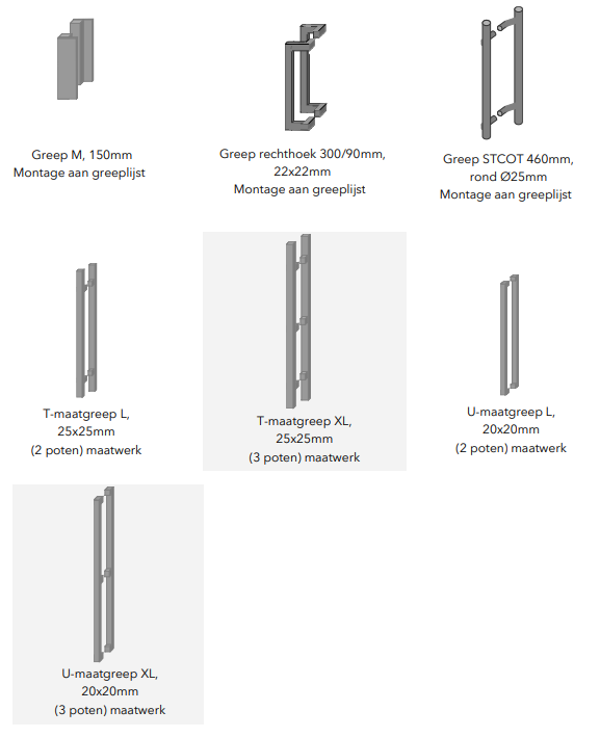 Greep M, 150mm
Montage aan greeplijst

Greep rechthoek 300/90mm,
22x22mm
Montage aan greeplijst

Greep STCOT 460mm,
rond Ø25mm
Montage aan greeplijst

T-maatgreep L,
25x25mm
(2 poten) maatwerk

T-maatgreep XL,
25x25mm
(3 poten) maatwerk

U-maatgreep L,
20x20mm
(2 poten) maatwerk

U-maatgreep XL,
20x20mm
(3 poten) maatwerk