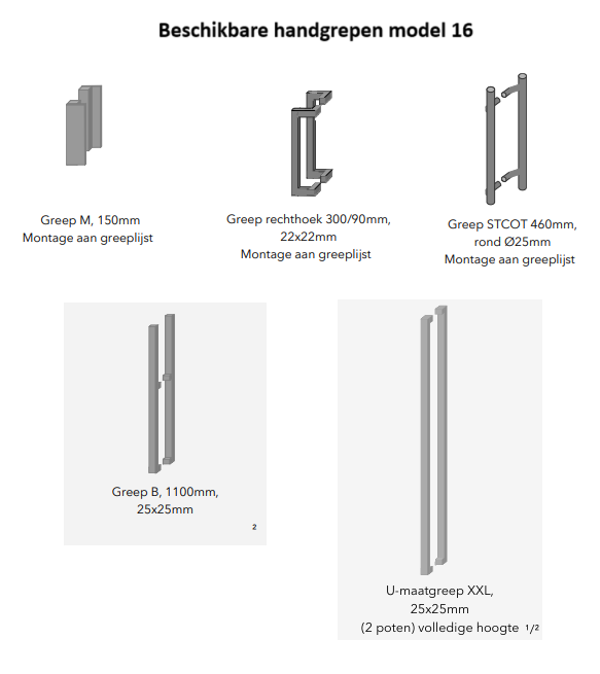 Beschikbare handgrepen model 16

Greep M, 150mm
Montage aan greeplijst

Greep rechthoek 300/90mm, 22x22mm
Montage aan greeplijst

Greep STCOT 460mm, rond Ø25mm
Montage aan greeplijst

Greep B, 1100mm, 25x25mm

2

U-maatgreep XXL, 25x25mm
(2 poten) volledige hoogte

1/2