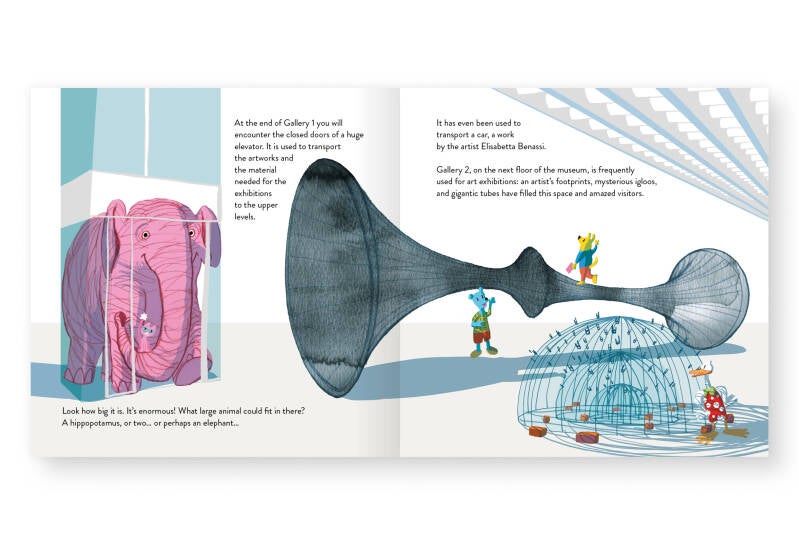 At the end of Gallery 1 you will encounter the closed doors of a huge elevator. It is used to transport the artworks and the material needed for the exhibitions to the upper levels.

Look how big it is. It's enormous! What large animal could fit in there? A hippopotamus, or two... or perhaps an elephant...

It has even been used to transport a car, a work by the artist Elisabetta Benassi.

Gallery 2, on the next floor of the museum, is frequently used for art exhibitions: an artist's footprints, mysterious igloos, and gigantic tubes have filled this space and amazed visitors.