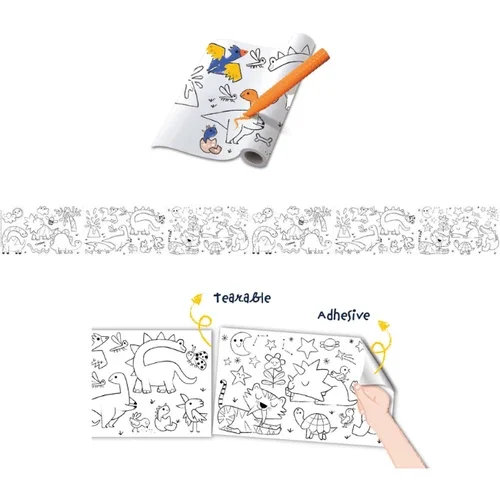 Tearable

Adhesive