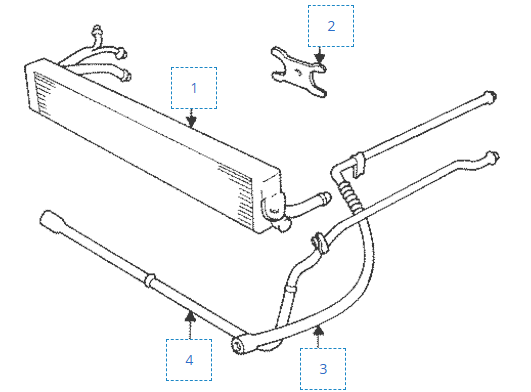 2
1
4
3