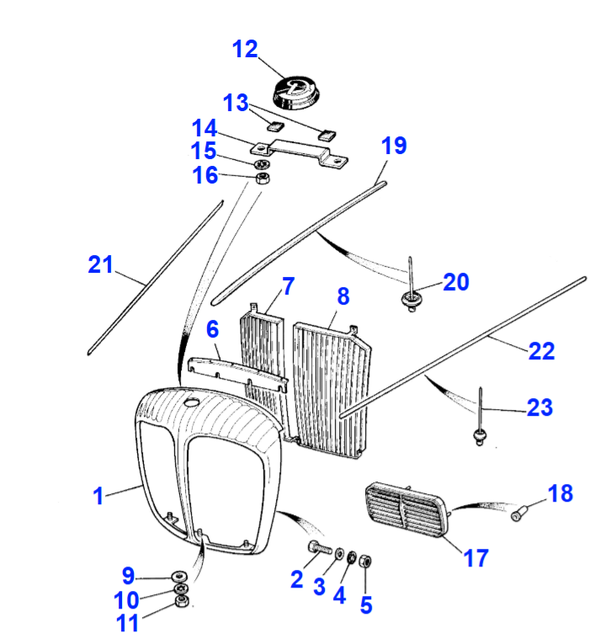 12
13
14
15
16
19
21
7
8
20
6
22
23
1
18
17
9
10
11
2
3
4
5