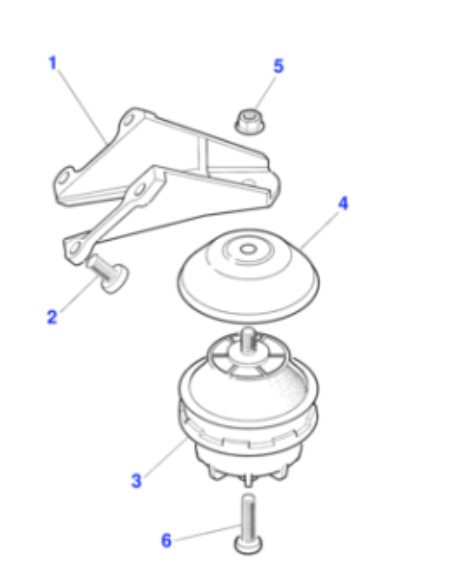 1
5
4
2
3
6