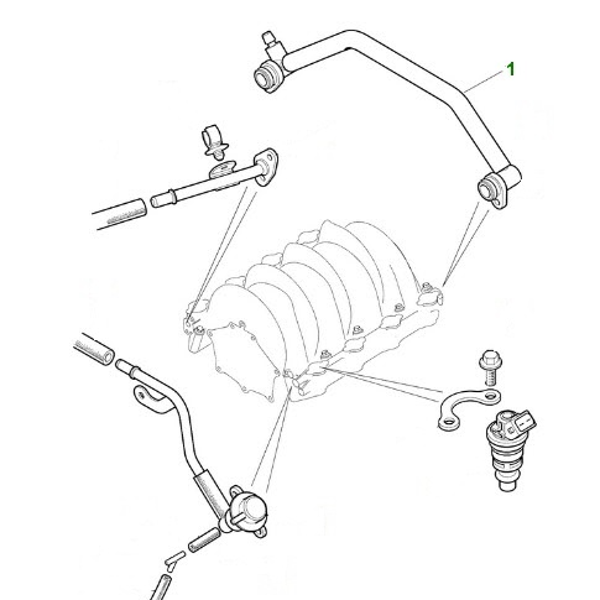 1