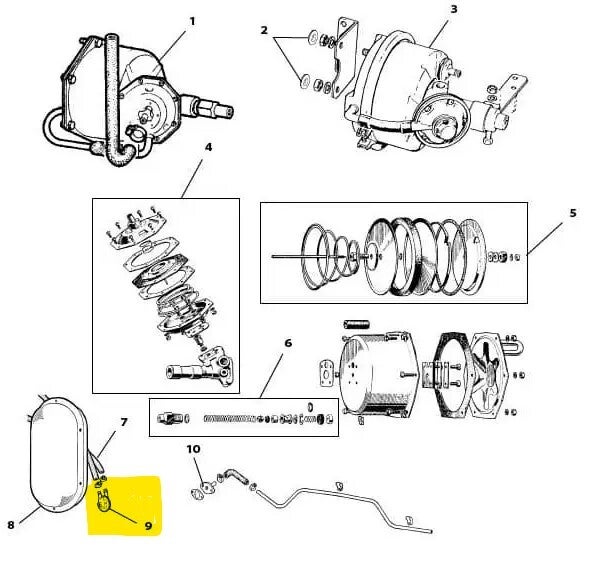 1
2
3
4
5
6
7
8
9
10