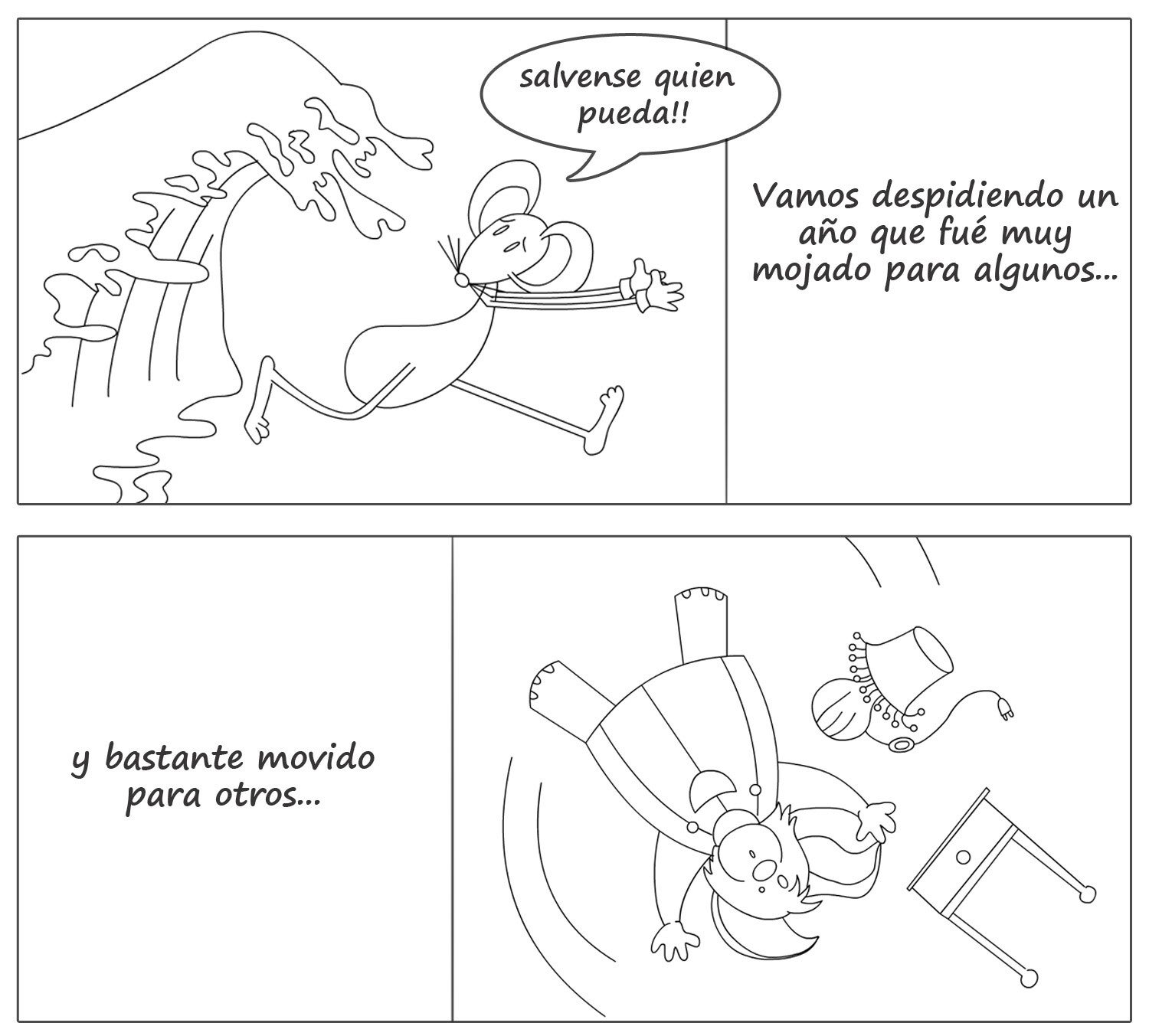 salvense quien pueda!!

Vamos despidiendo un año que fué muy mojado para algunos...

y bastante movido para otros...