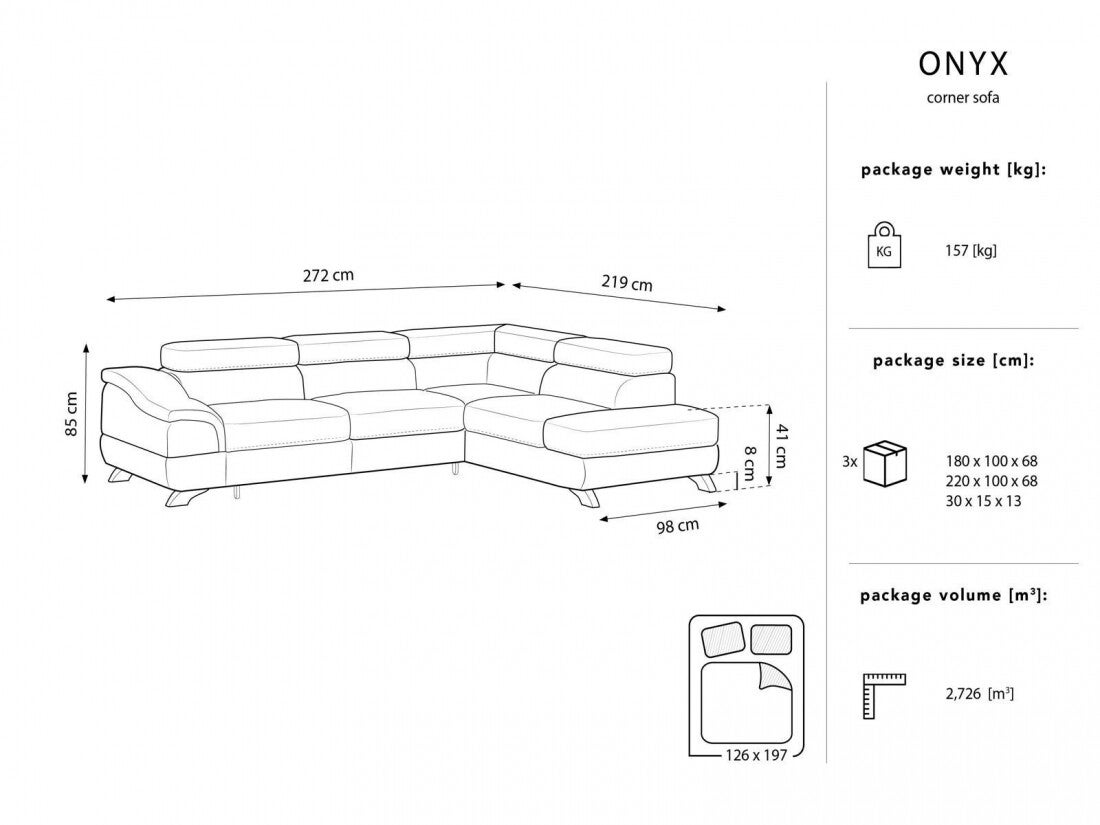 272 cm

219 cm

85 cm

41 cm

8 cm

98 cm

126 x 197

ONYX

corner sofa

package weight [kg]:

KG

157 [kg]

package size [cm]:

3x

180 x 100 x 68
220 x 100 x 68
30 x 15 x 13

package volume [m³]:

2,726 [m³]