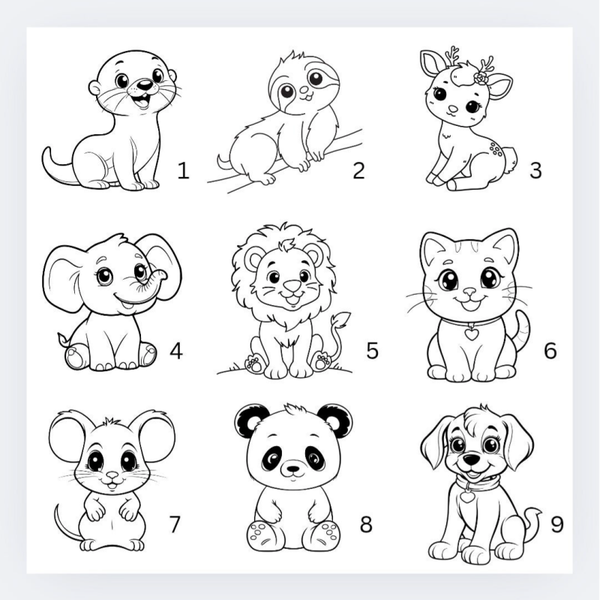 1
2
3
4
5
6
7
8
9