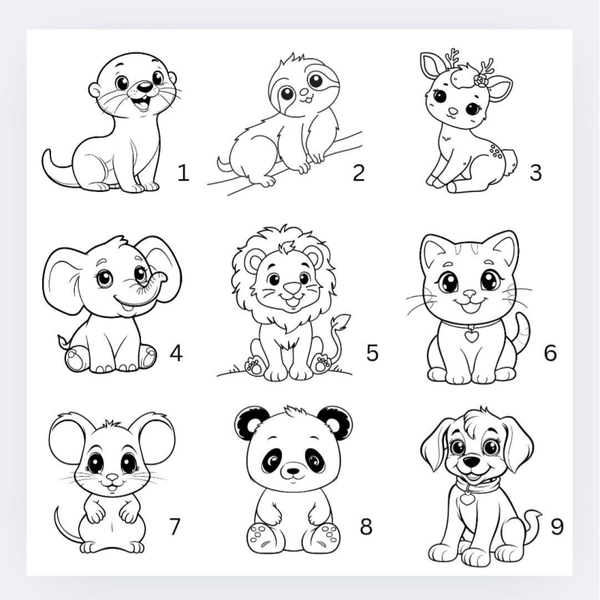 1
2
3
4
5
6
7
8
9