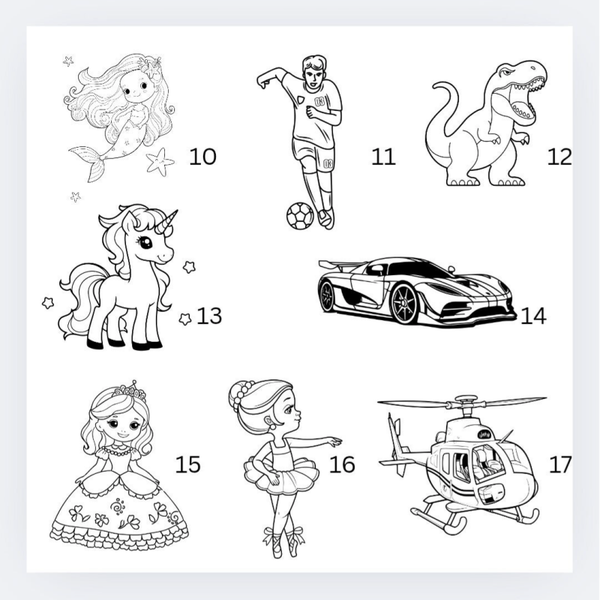 10

11

12

13

14

15

16

17