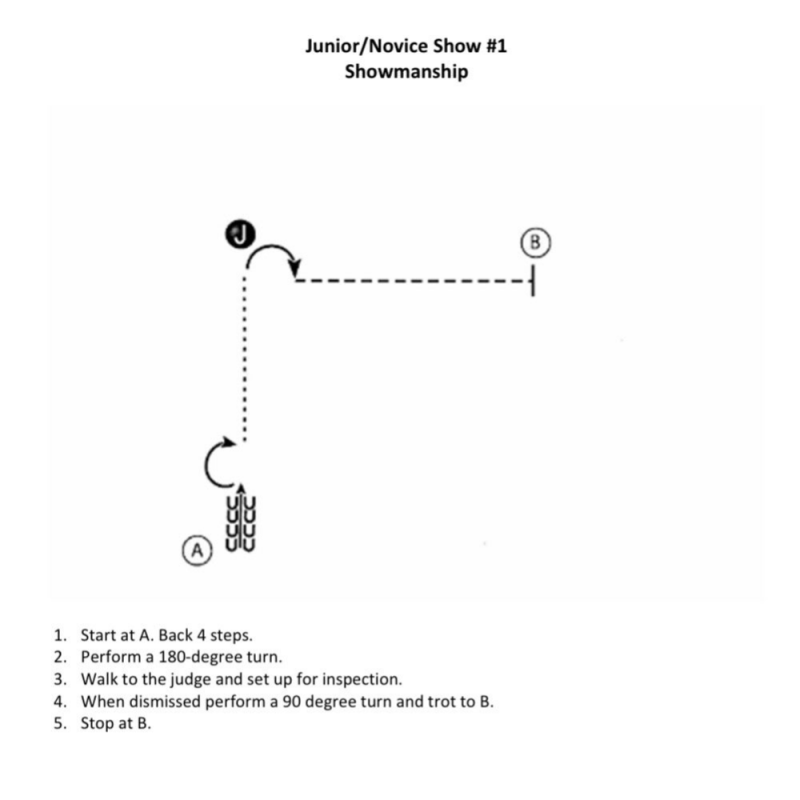 Junior/Novice Show #1
Showmanship

J

B

A

1. Start at A. Back 4 steps.
2. Perform a 180-degree turn.
3. Walk to the judge and set up for inspection.
4. When dismissed perform a 90 degree turn and trot to B.
5. Stop at B.