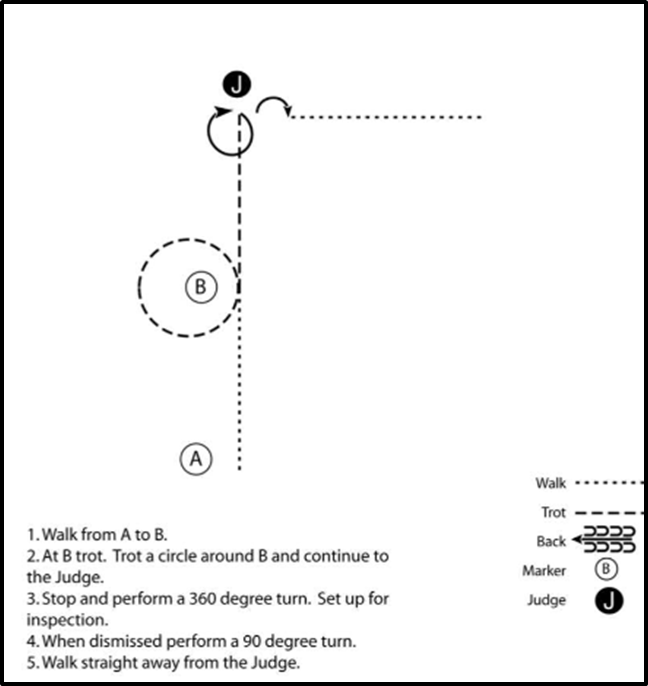 J

B

A

Walk
Trot
Back
Marker B
Judge J

1. Walk from A to B.
2. At B trot. Trot a circle around B and continue to the Judge.
3. Stop and perform a 360 degree turn. Set up for inspection.
4. When dismissed perform a 90 degree turn.
5. Walk straight away from the Judge.