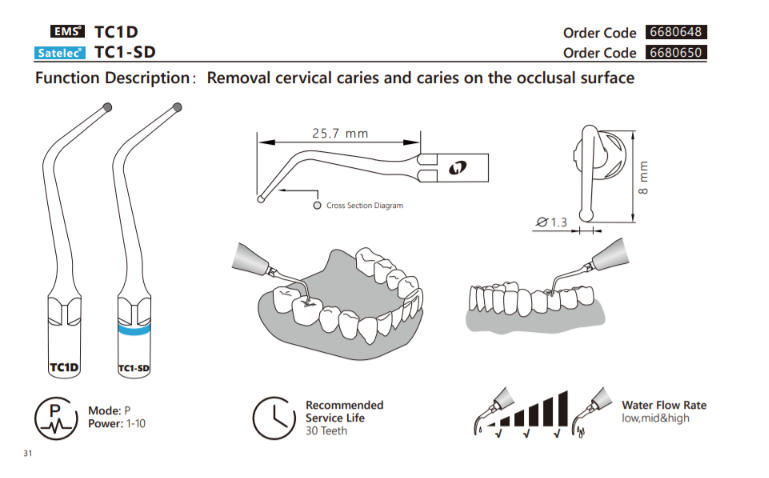 EMS® TC1D Order Code 6680648
Satelec® TC1-SD Order Code 6680650

Function Description: Removal cervical caries and caries on the occlusal surface

25.7 mm

Cross Section Diagram

8 mm

Ø1.3

TC1D

TC1-SD

P

Mode: P
Power: 1-10

Recommended Service Life
30 Teeth

√ √ √

Water Flow Rate
low,mid&high

31