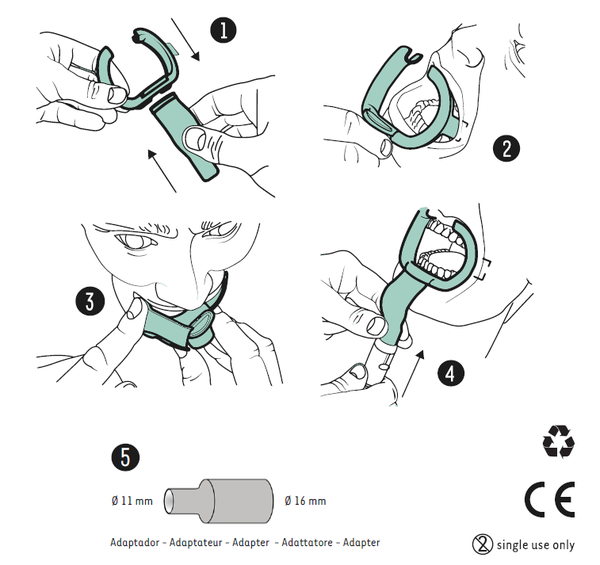 1

2

3

4

5

Ø 11 mm

Ø 16 mm

Adaptador - Adaptateur - Adapter - Adattatore - Adapter

CE

single use only