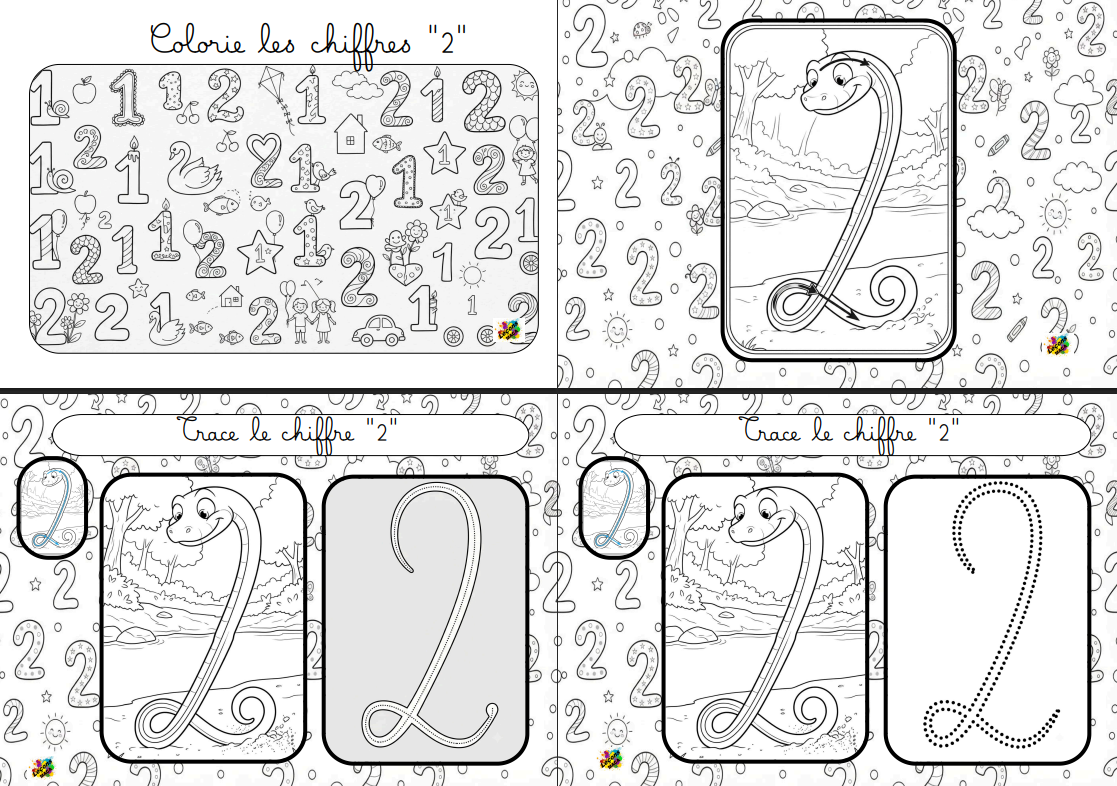 Colorie les chiffres "2"

Trace le chiffre "2"

Trace le chiffre "2"