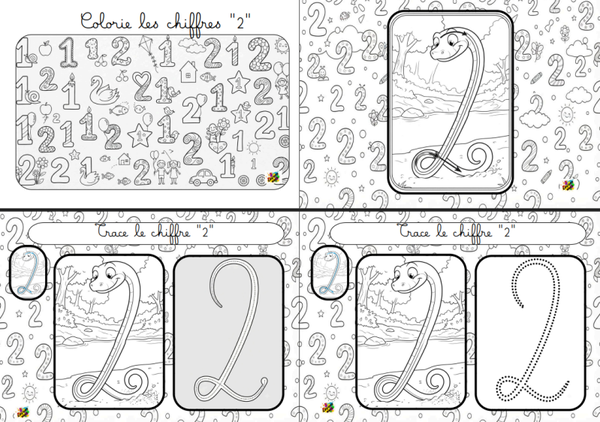 Colorie les chiffres "2"

Trace le chiffre "2"

Trace le chiffre "2"