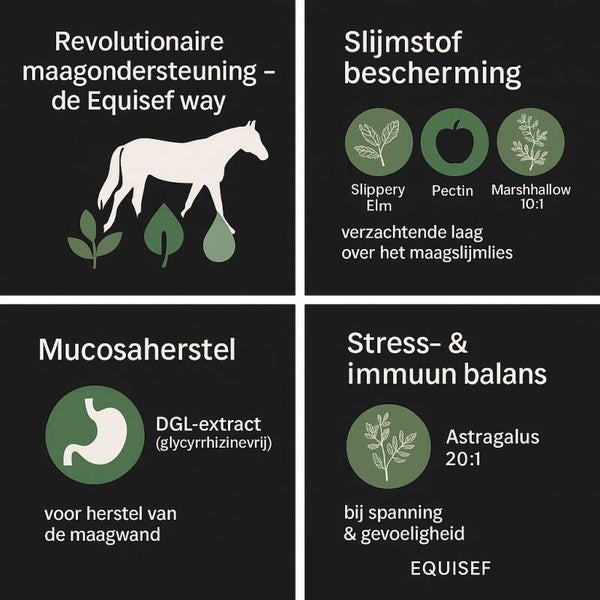 Revolutionaire maagondersteuning – de Equisef way

Slijmstof bescherming

Slippery Elm

Pectin

Marshhallow 10:1

verzachtende laag over het maagslijmlies

Mucosaherstel

DGL-extract (glycyrrhizinevrij)

voor herstel van de maagwand

Stress- & immuun balans

Astragalus 20:1

bij spanning & gevoeligheid

EQUISEF