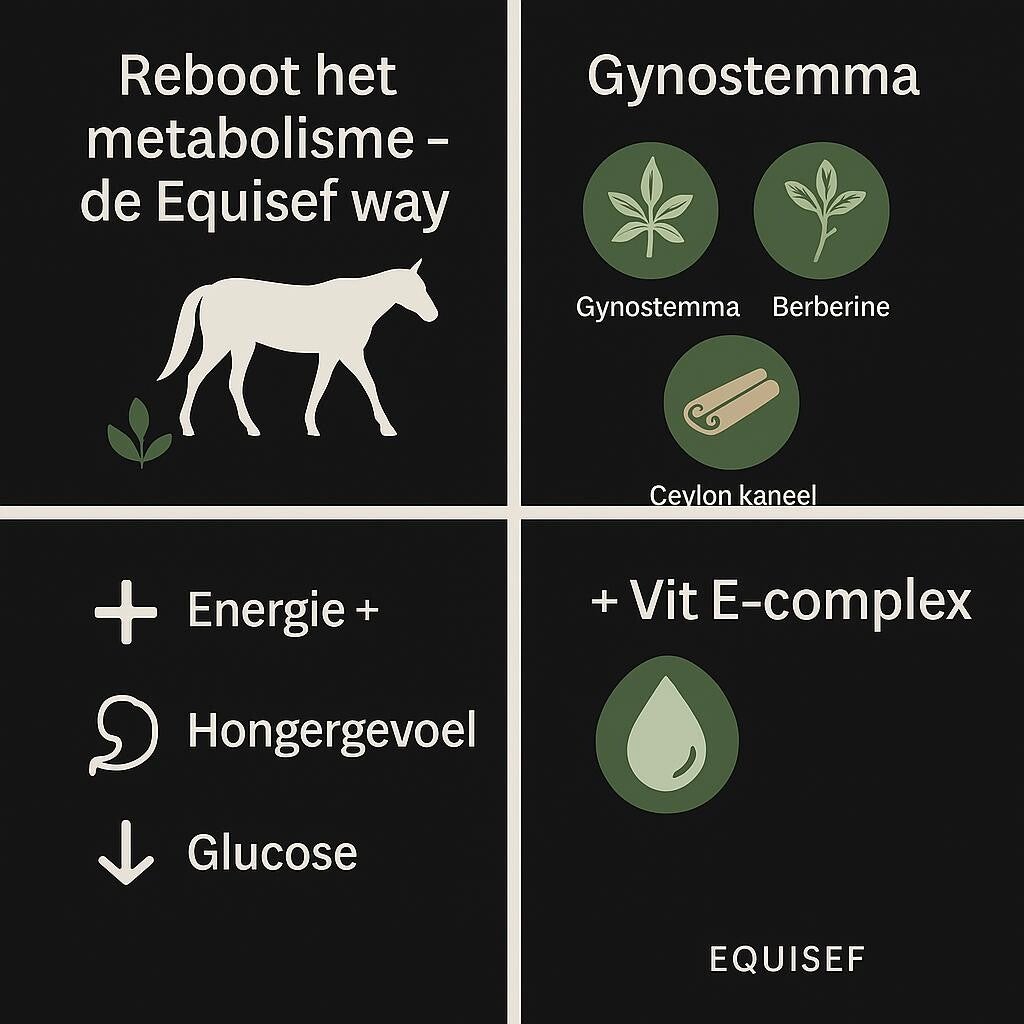 Reboot het metabolisme – de Equisef way

Gynostemma

Gynostemma

Berberine

Ceylon kaneel

+ Energie +

Hongergevoel

↓ Glucose

+ Vit E-complex

EQUISEF