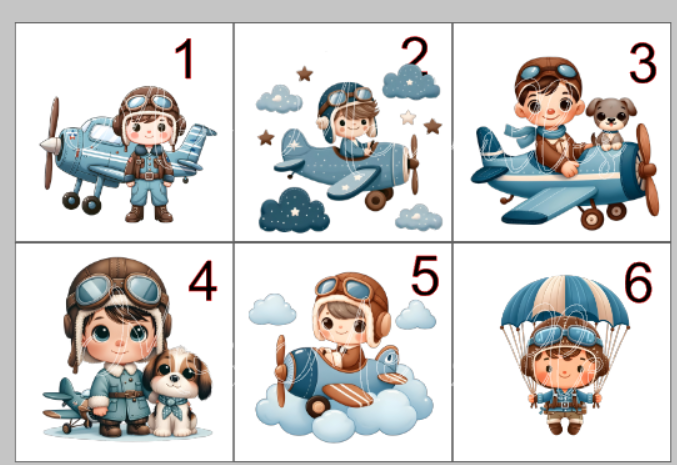 1

2

3

4

5

6