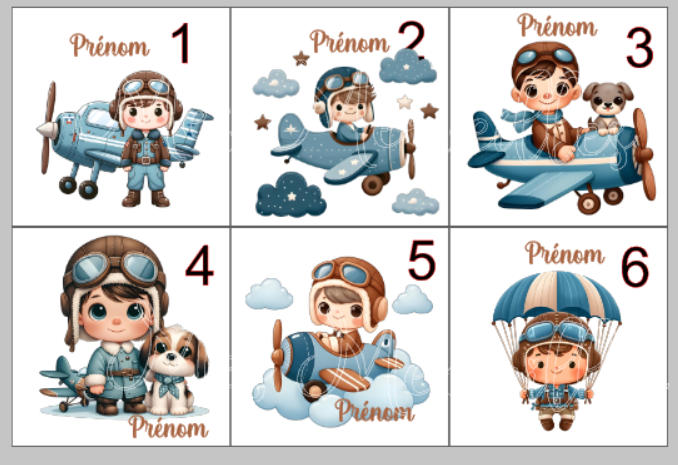 Prénom 1

Prénom 2

Prénom 3

4

Prénom

5

Prénom

Prénom 6