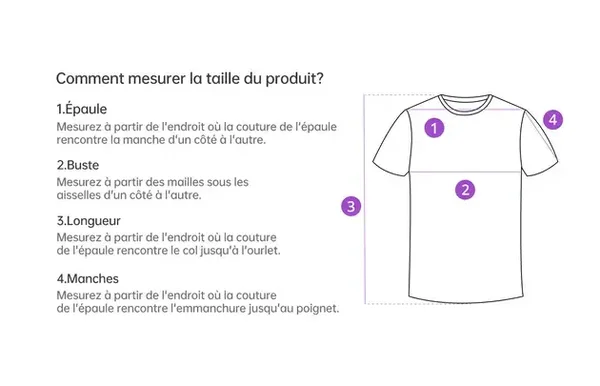 Comment mesurer la taille du produit?

1.Épaule
Mesurez à partir de l'endroit où la couture de l'épaule rencontre la manche d'un côté à l'autre.

2.Buste
Mesurez à partir des mailles sous les aisselles d'un côté à l'autre.

3.Longueur
Mesurez à partir de l'endroit où la couture de l'épaule rencontre le col jusqu'à l'ourlet.

4.Manches
Mesurez à partir de l'endroit où la couture de l'épaule rencontre l'emmanchure jusqu'au poignet.

1
4
2
3