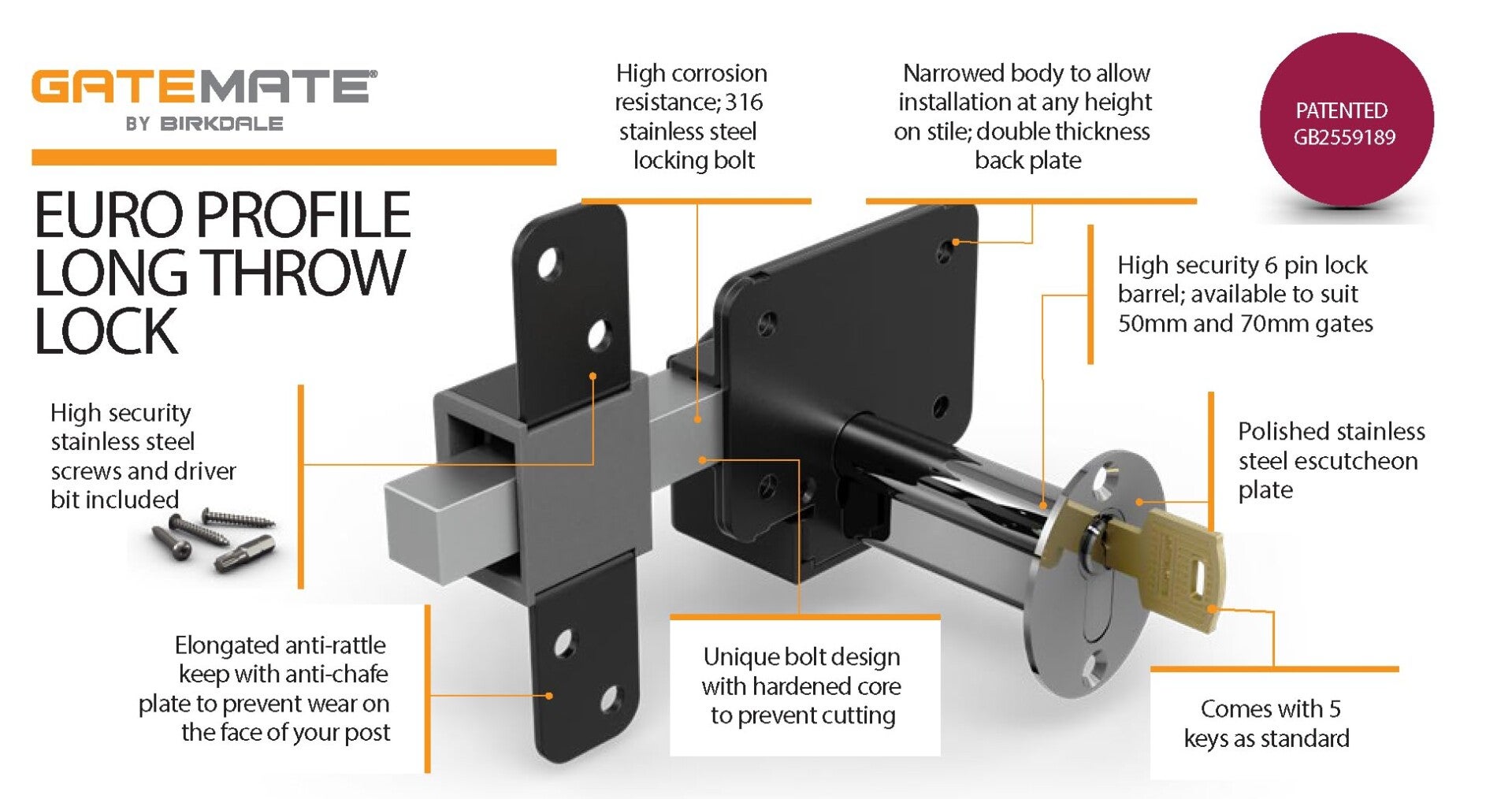 GATEMATE®
BY BIRKDALE

EURO PROFILE LONG THROW LOCK

High corrosion resistance; 316 stainless steel locking bolt

Narrowed body to allow installation at any height on stile; double thickness back plate

PATENTED GB2559189

High security 6 pin lock barrel; available to suit 50mm and 70mm gates

High security stainless steel screws and driver bit included

Polished stainless steel escutcheon plate

Elongated anti-rattle keep with anti-chafe plate to prevent wear on the face of your post

Unique bolt design with hardened core to prevent cutting

Comes with 5 keys as standard