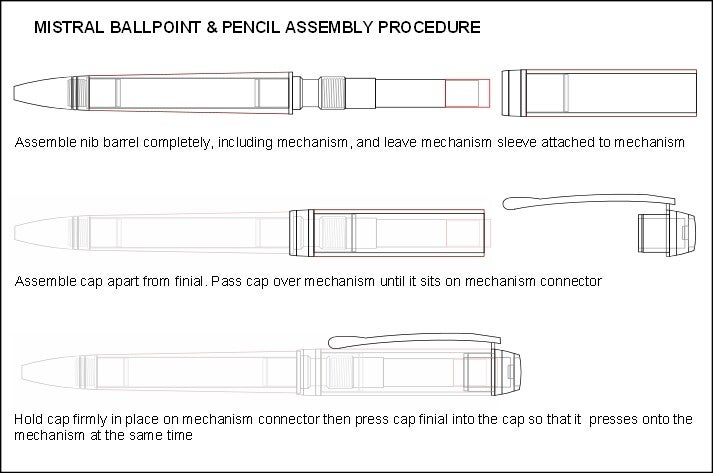 MISTRAL BALLPOINT & PENCIL ASSEMBLY PROCEDURE

Assemble nib barrel completely, including mechanism, and leave mechanism sleeve attached to mechanism

Assemble cap apart from finial. Pass cap over mechanism until it sits on mechanism connector

Hold cap firmly in place on mechanism connector then press cap finial into the cap so that it presses onto the mechanism at the same time