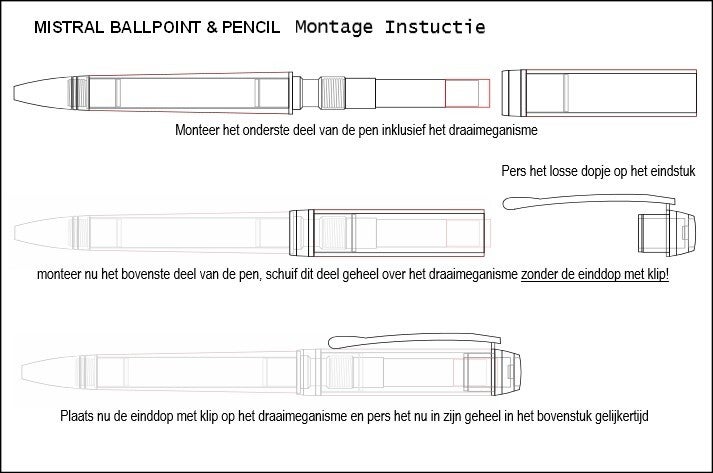 MISTRAL BALLPOINT & PENCIL Montage Instuctie

Monteer het onderste deel van de pen inklusief het draaimeganisme

Pers het losse dopje op het eindstuk

monteer nu het bovenste deel van de pen, schuif dit deel geheel over het draaimeganisme zonder de einddop met klip!

Plaats nu de einddop met klip op het draaimeganisme en pers het nu in zijn geheel in het bovenstuk gelijkertijd