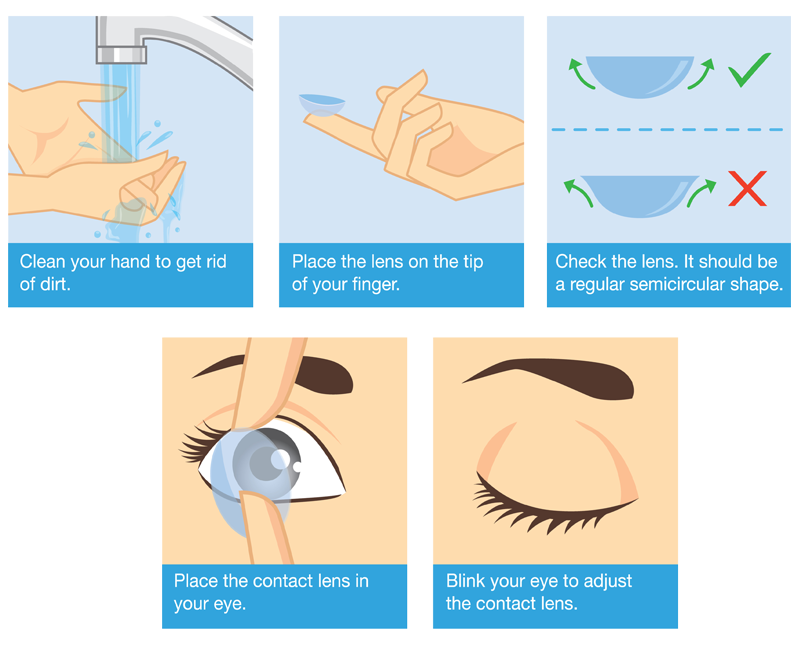 Clean your hand to get rid of dirt.

Place the lens on the tip of your finger.

Check the lens. It should be a regular semicircular shape.

Place the contact lens in your eye.

Blink your eye to adjust the contact lens.