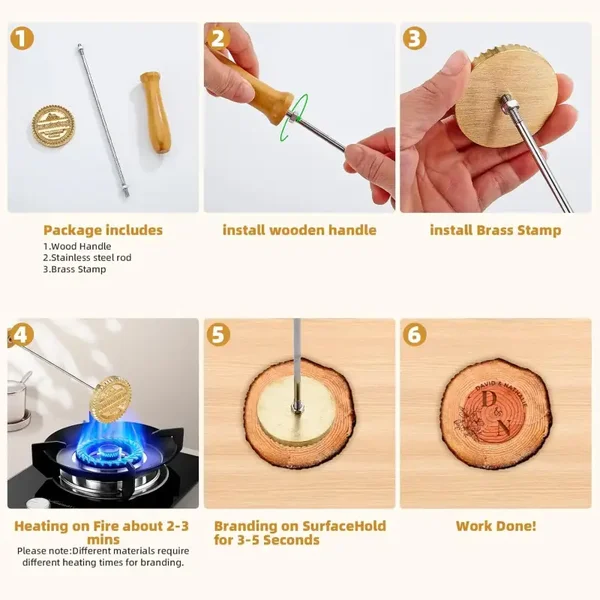 1

Package includes
1.Wood Handle
2.Stainless steel rod
3.Brass Stamp

2

install wooden handle

3

install Brass Stamp

4

Heating on Fire about 2-3 mins
Please note:Different materials require different heating times for branding.

5

Branding on SurfaceHold for 3-5 Seconds

6

DAVID & NATHALIE
D & N

Work Done!