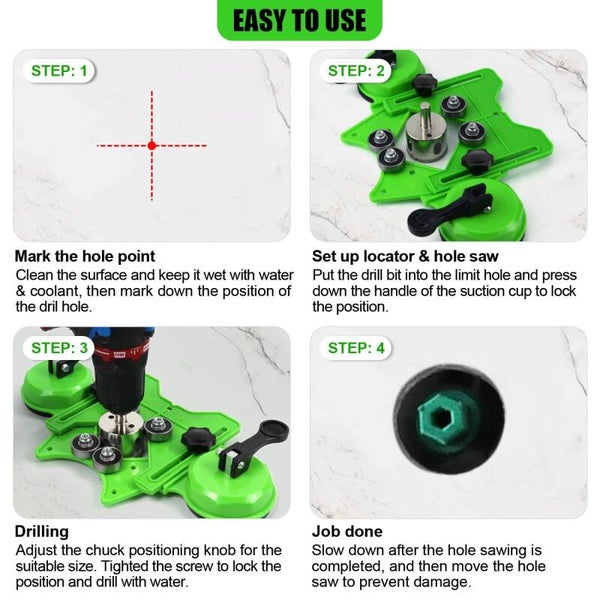 EASY TO USE

STEP: 1

Mark the hole point
Clean the surface and keep it wet with water & coolant, then mark down the position of the dril hole.

STEP: 2

Set up locator & hole saw
Put the drill bit into the limit hole and press down the handle of the suction cup to lock the position.

STEP: 3

Drilling
Adjust the chuck positioning knob for the suitable size. Tighted the screw to lock the position and drill with water.

STEP: 4

Job done
Slow down after the hole sawing is completed, and then move the hole saw to prevent damage.