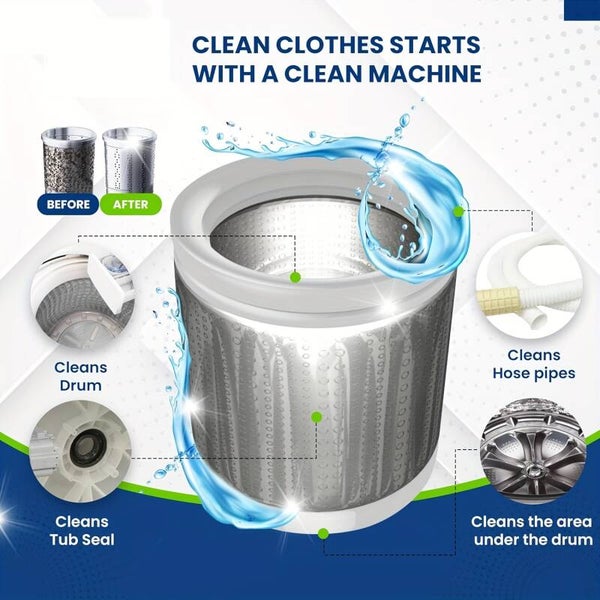 CLEAN CLOTHES STARTS WITH A CLEAN MACHINE

BEFORE
AFTER

Cleans Drum

Cleans Hose pipes

Cleans Tub Seal

Cleans the area under the drum