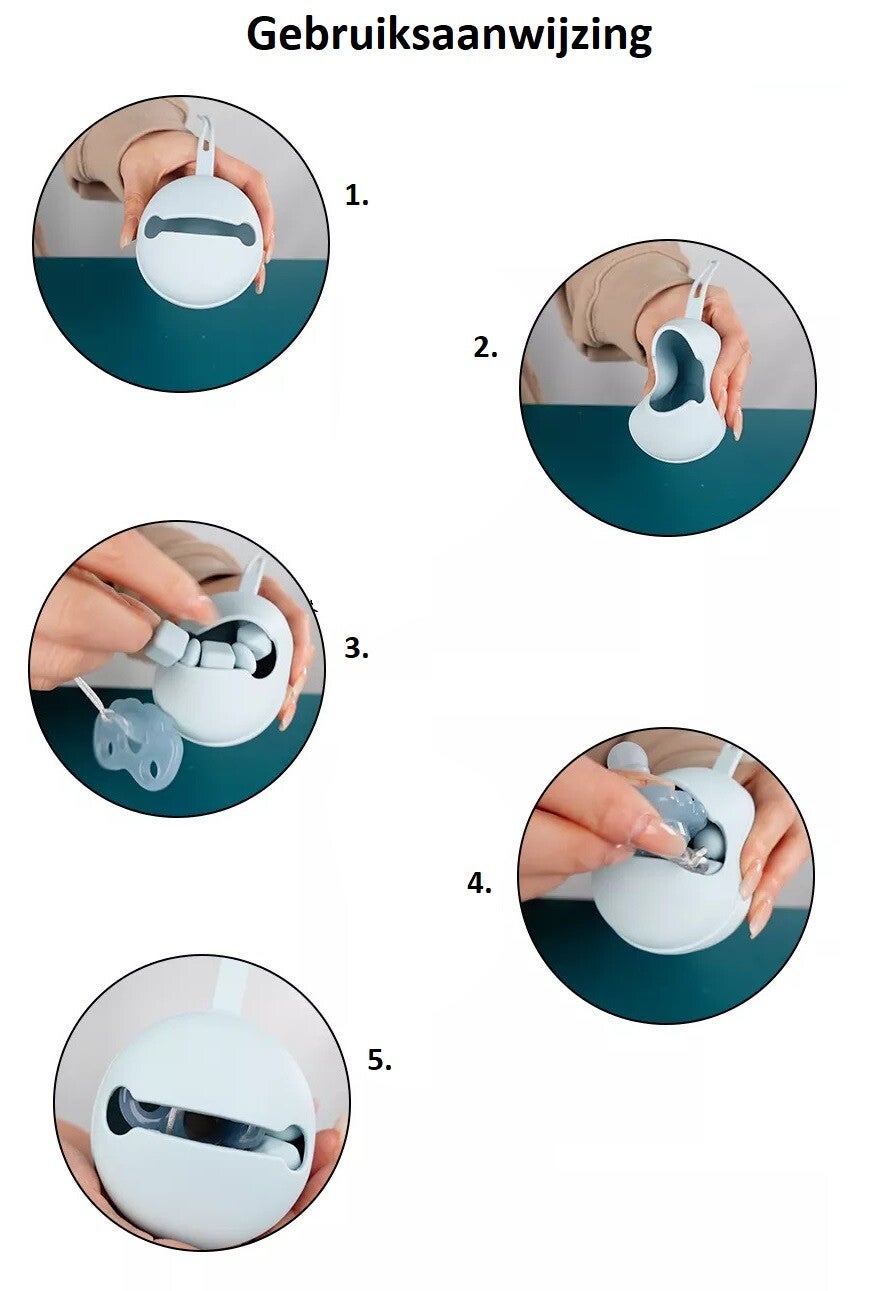 Gebruiksaanwijzing

1.

2.

3.

4.

5.